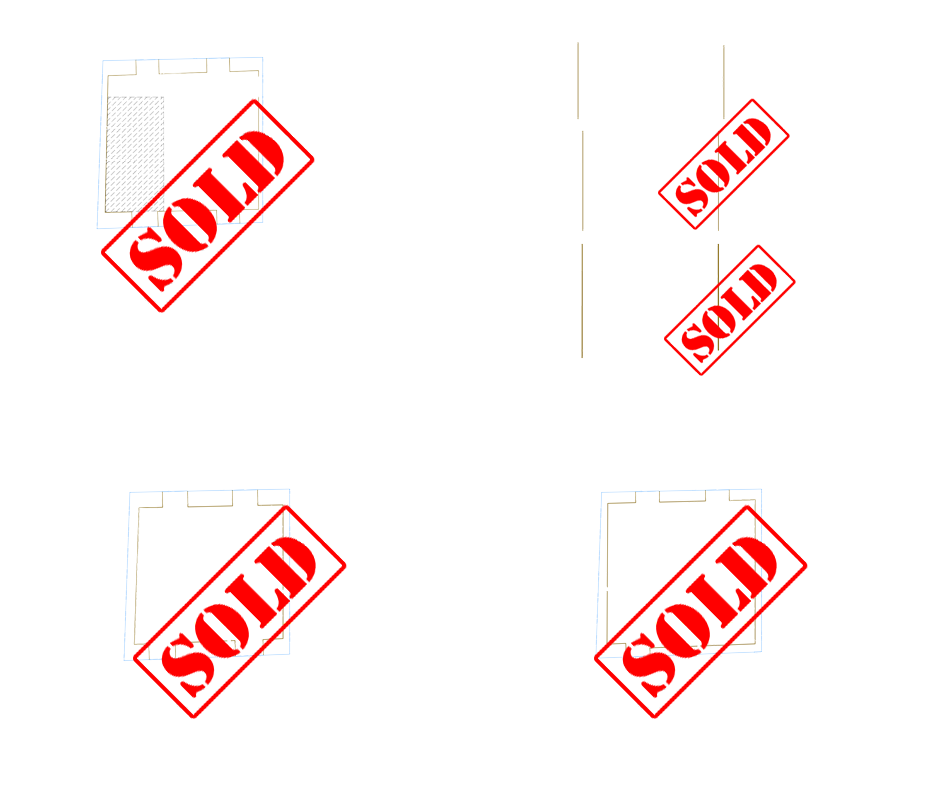 SOLD

SOLD

SOLD

SOLD

SOLD